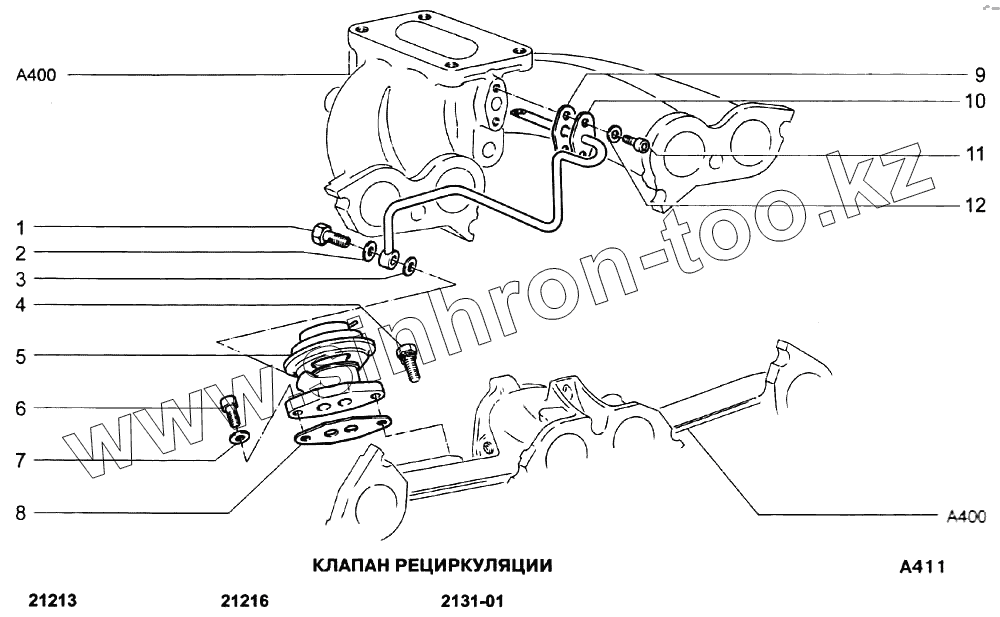 A400
9
10
11
12
1
2
3
4
5
6
7
8
A400
www.sinhron-too.kz
КЛАПАН РЕЦИРКУЛЯЦИИ
A411
21213
21216
2131-01